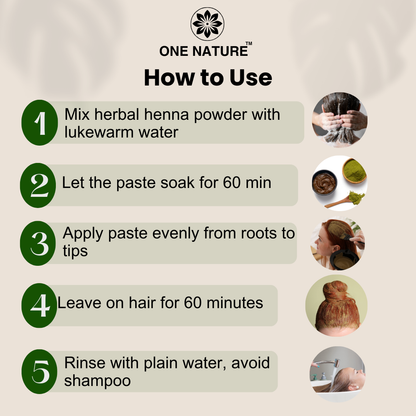 ONE NATURE™

How to Use

1 Mix herbal henna powder with lukewarm water

2 Let the paste soak for 60 min

3 Apply paste evenly from roots to tips

4 Leave on hair for 60 minutes

5 Rinse with plain water, avoid shampoo