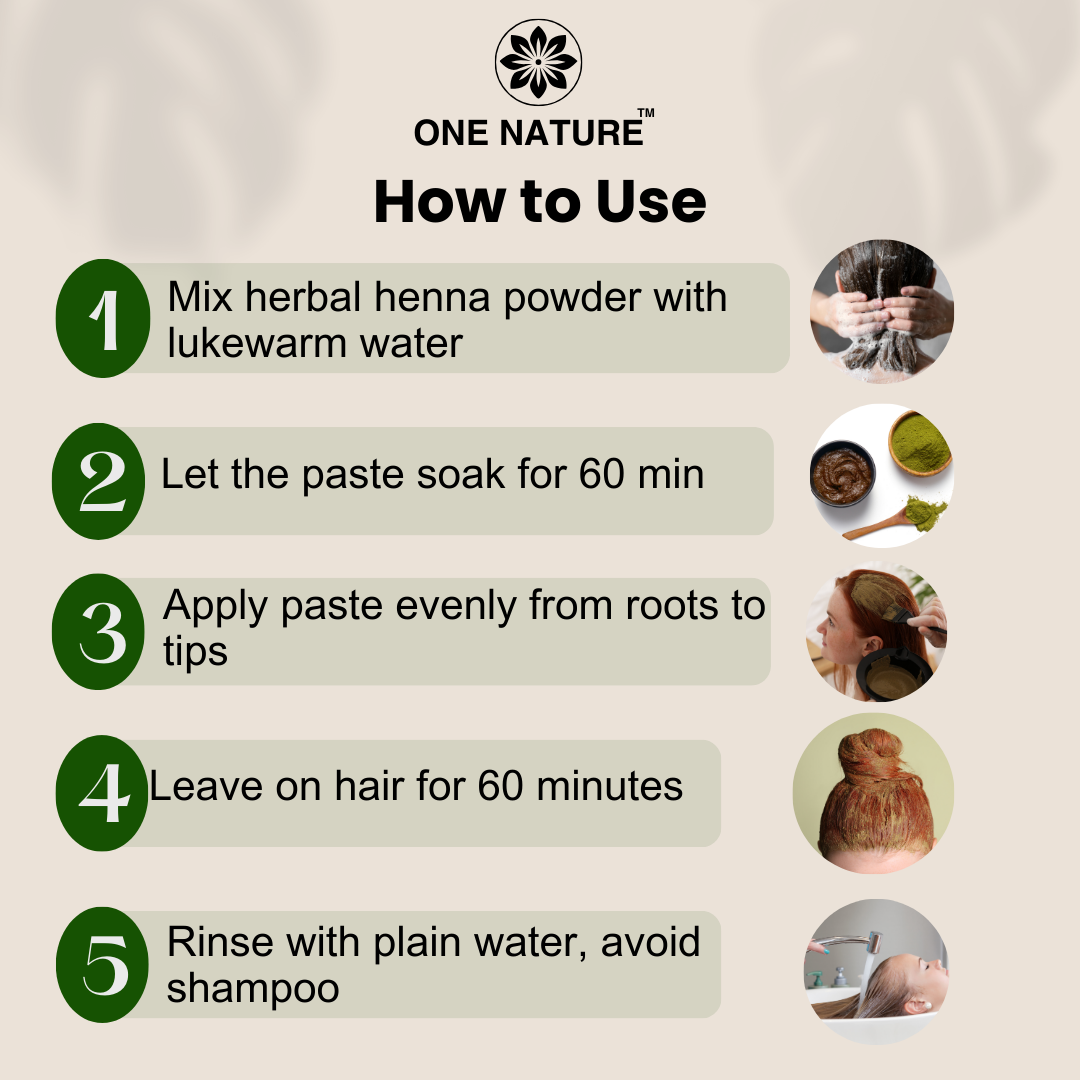 ONE NATURE™

How to Use

1 Mix herbal henna powder with lukewarm water

2 Let the paste soak for 60 min

3 Apply paste evenly from roots to tips

4 Leave on hair for 60 minutes

5 Rinse with plain water, avoid shampoo