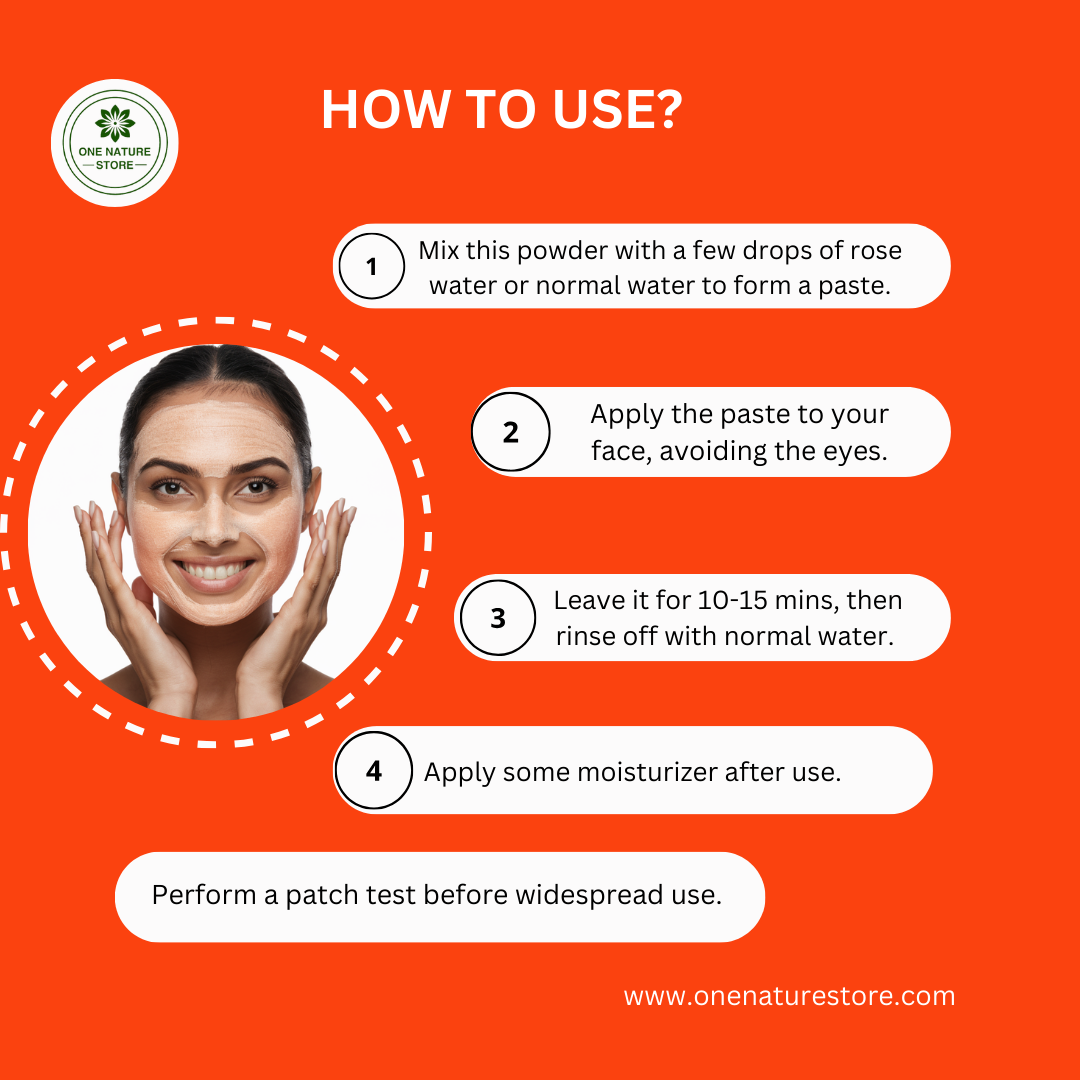 ONE NATURE STORE

HOW TO USE?

1 Mix this powder with a few drops of rose water or normal water to form a paste.

2 Apply the paste to your face, avoiding the eyes.

3 Leave it for 10-15 mins, then rinse off with normal water.

4 Apply some moisturizer after use.

Perform a patch test before widespread use.

www.onenaturestore.com