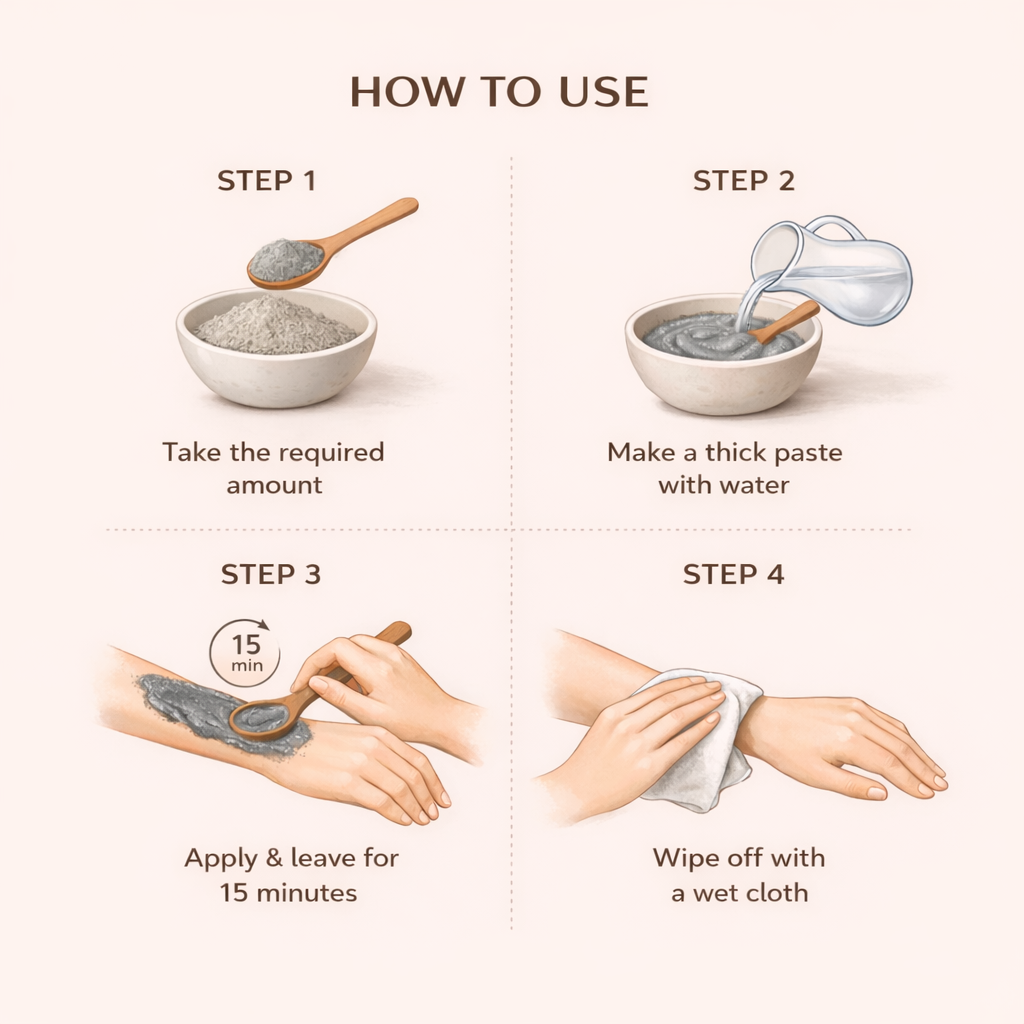 HOW TO USE

STEP 1

Take the required amount

STEP 2

Make a thick paste with water

STEP 3

15 min

Apply & leave for 15 minutes

STEP 4

Wipe off with a wet cloth